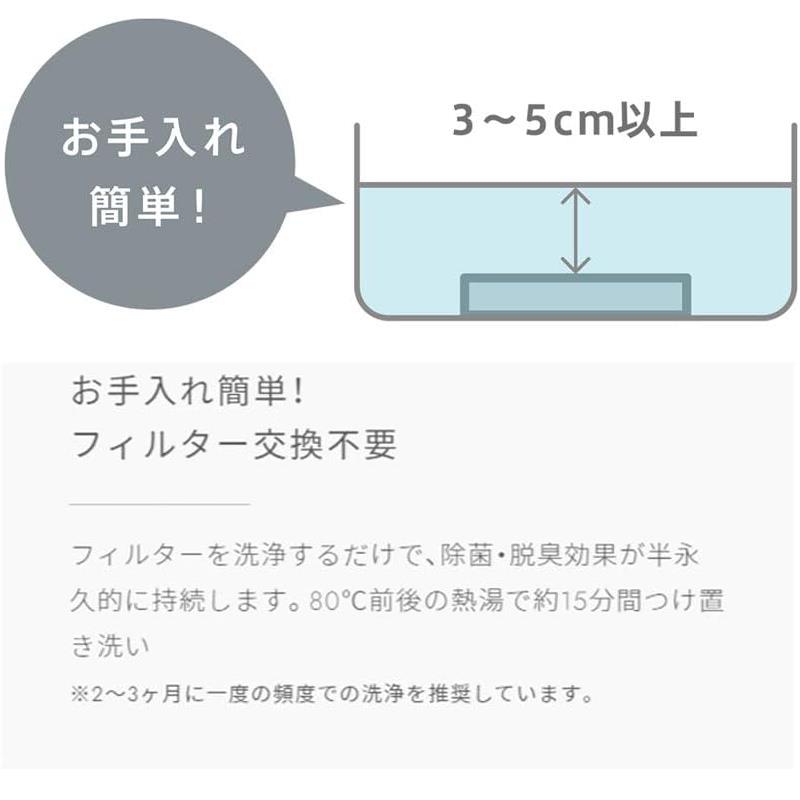 お手入れ
簡単！

3～5cm以上

お手入れ簡単！
フィルター交換不要

フィルターを洗浄するだけで、除菌・脱臭効果が半永久的に持続します。80℃前後の熱湯で約15分間つけ置き洗い

※2～3ヶ月に一度の頻度での洗浄を推奨しています。