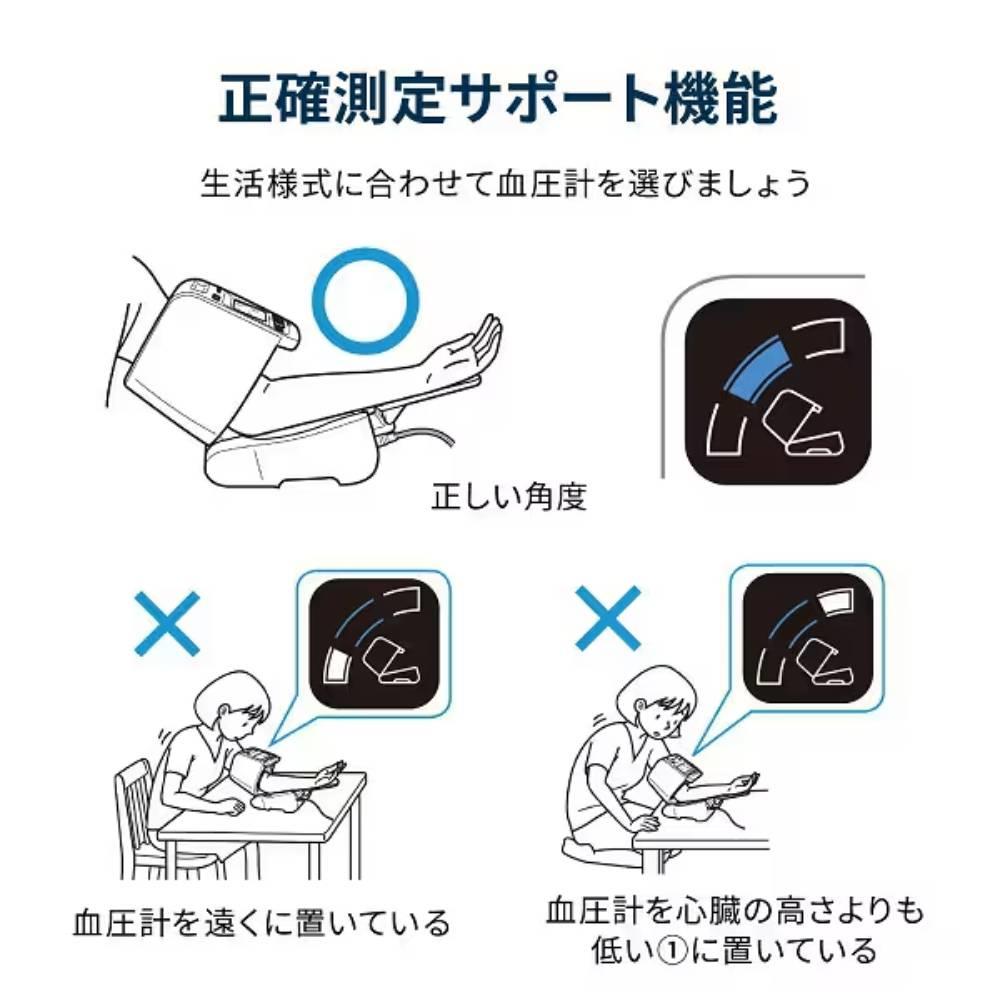 正確測定サポート機能

生活様式に合わせて血圧計を選びましょう

正しい角度

血圧計を遠くに置いている

血圧計を心臓の高さよりも低い①に置いている