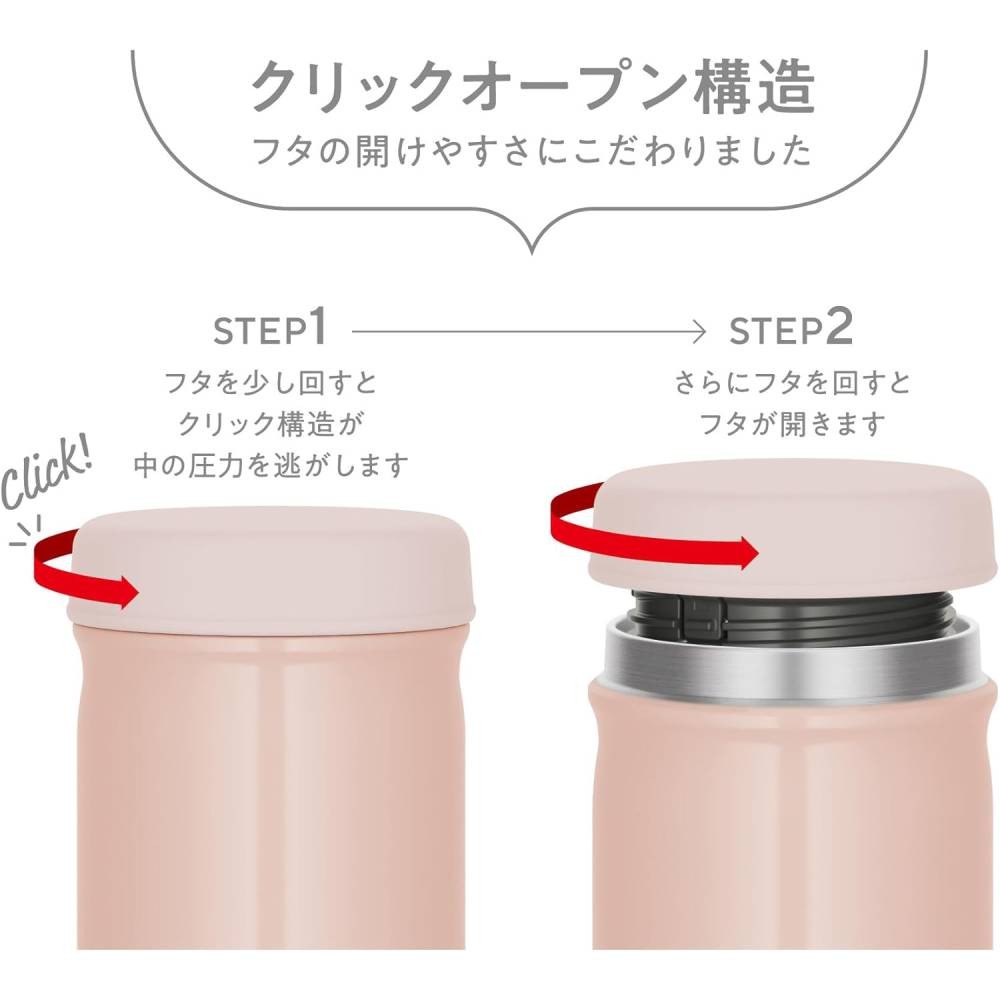 クリックオープン構造
フタの開けやすさにこだわりました

STEP1
フタを少し回すと
クリック構造が
中の圧力を逃がします

Click!

STEP2
さらにフタを回すと
フタが開きます