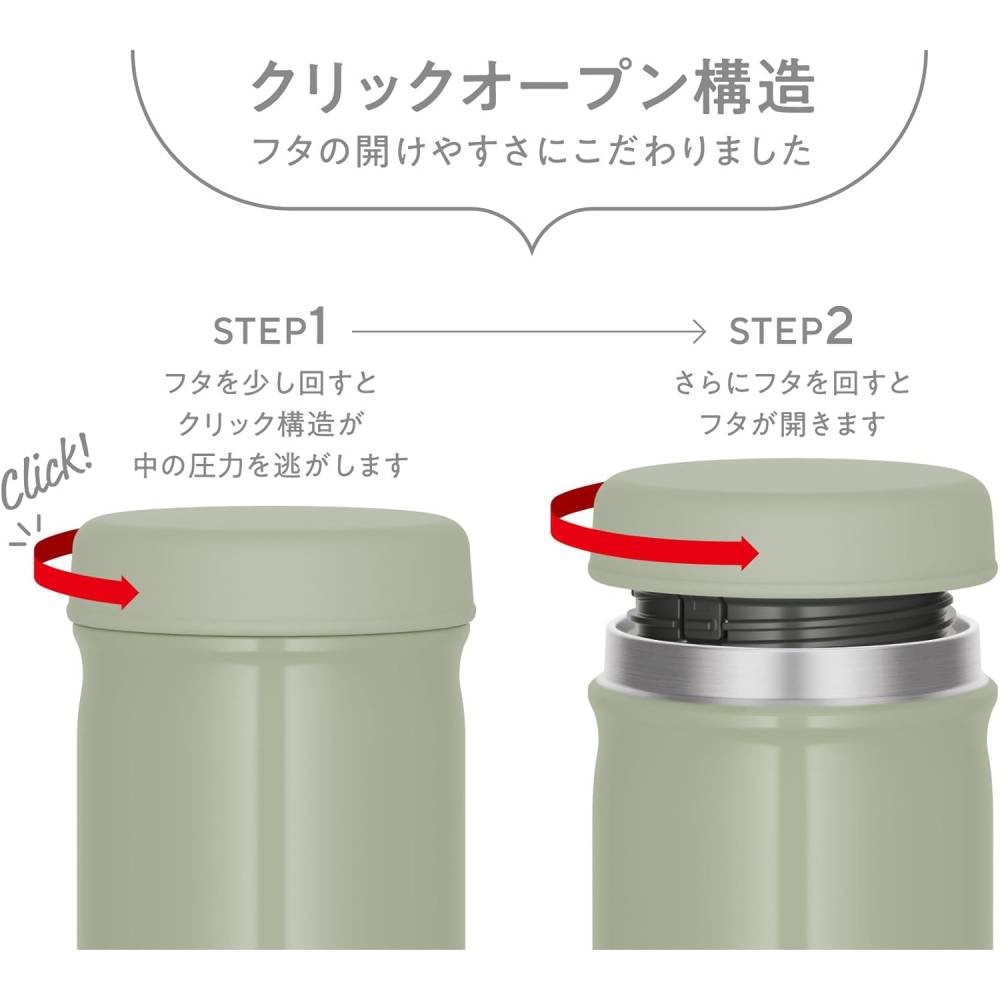 クリックオープン構造
フタの開けやすさにこだわりました

STEP1

フタを少し回すと
クリック構造が
中の圧力を逃がします

Click!

STEP2

さらにフタを回すと
フタが開きます