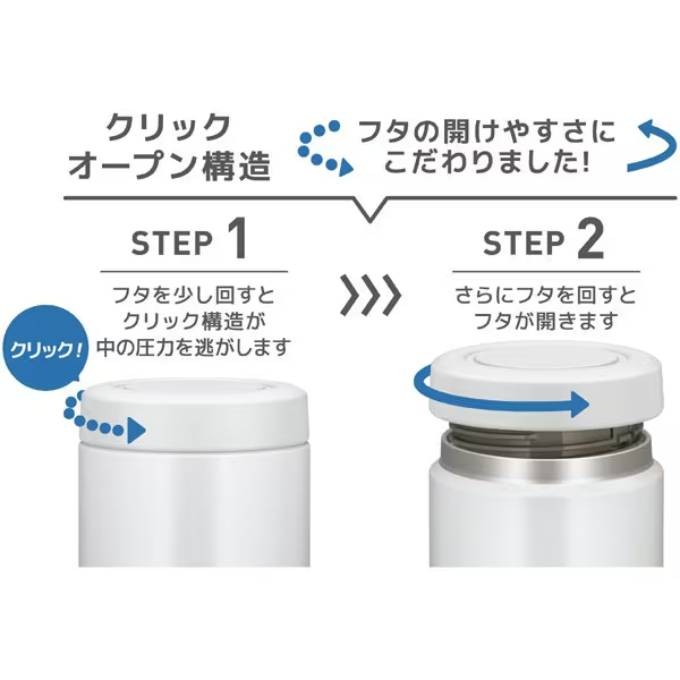 クリック
オープン構造

フタの開けやすさに
こだわりました!

STEP 1

フタを少し回すと
クリック構造が
中の圧力を逃がします

クリック!

STEP 2

さらにフタを回すと
フタが開きます